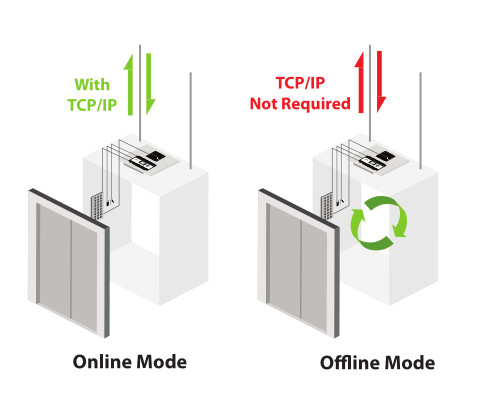 With TCP/IP

Online Mode

TCP/IP Not Required

Offline Mode