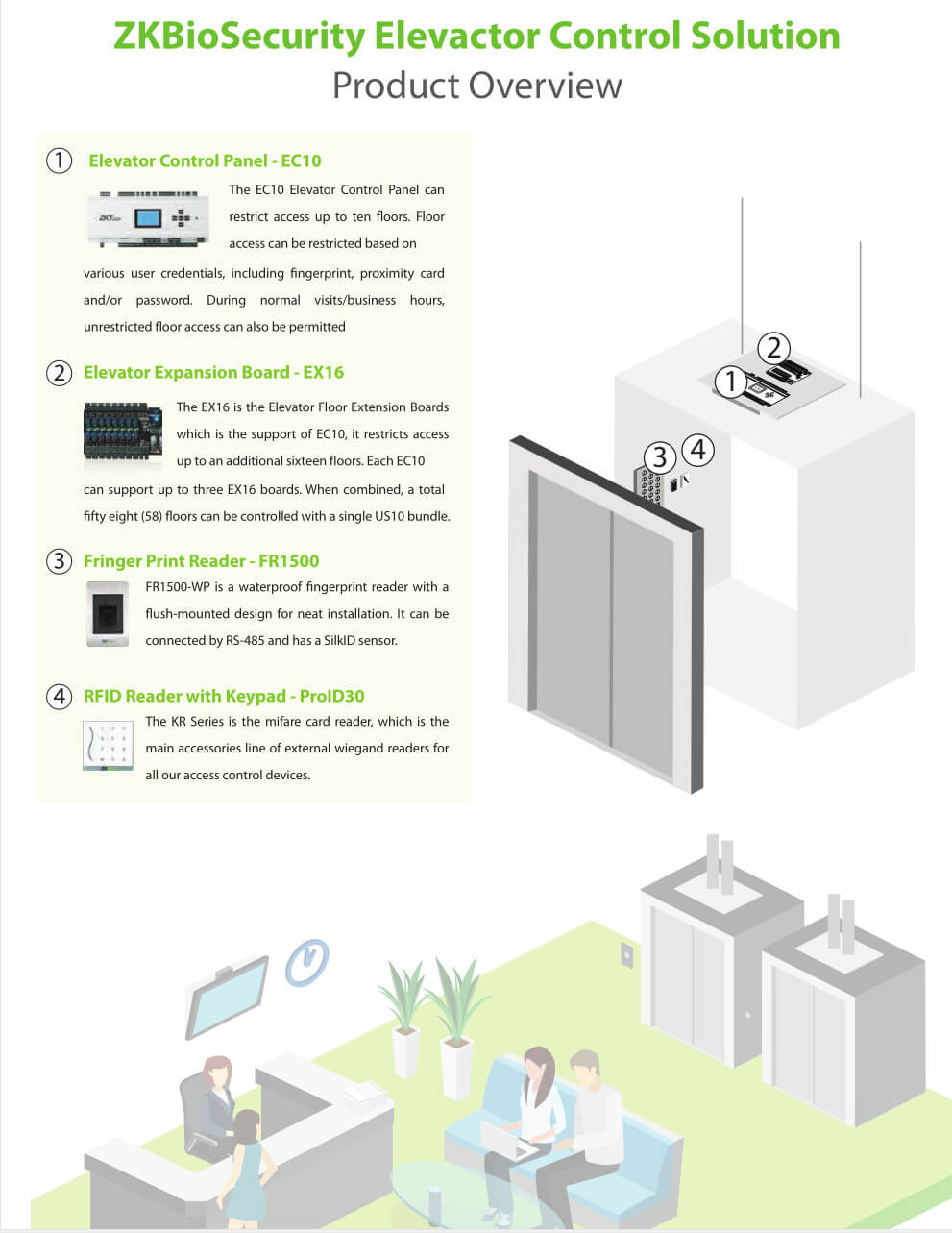 ZKBioSecurity Elevactor Control Solution
Product Overview

① Elevator Control Panel - EC10

The EC10 Elevator Control Panel can restrict access up to ten floors. Floor access can be restricted based on various user credentials, including fingerprint, proximity card and/or password. During normal visits/business hours, unrestricted floor access can also be permitted

② Elevator Expansion Board - EX16

The EX16 is the Elevator Floor Extension Boards which is the support of EC10, it restricts access up to an additional sixteen floors. Each EC10 can support up to three EX16 boards. When combined, a total fifty eight (58) floors can be controlled with a single US10 bundle.

③ Fringer Print Reader - FR1500

FR1500-WP is a waterproof fingerprint reader with a flush-mounted design for neat installation. It can be connected by RS-485 and has a SilkID sensor.

④ RFID Reader with Keypad - ProID30

The KR Series is the mifare card reader, which is the main accessories line of external wiegand readers for all our access control devices.

2
1
3
4