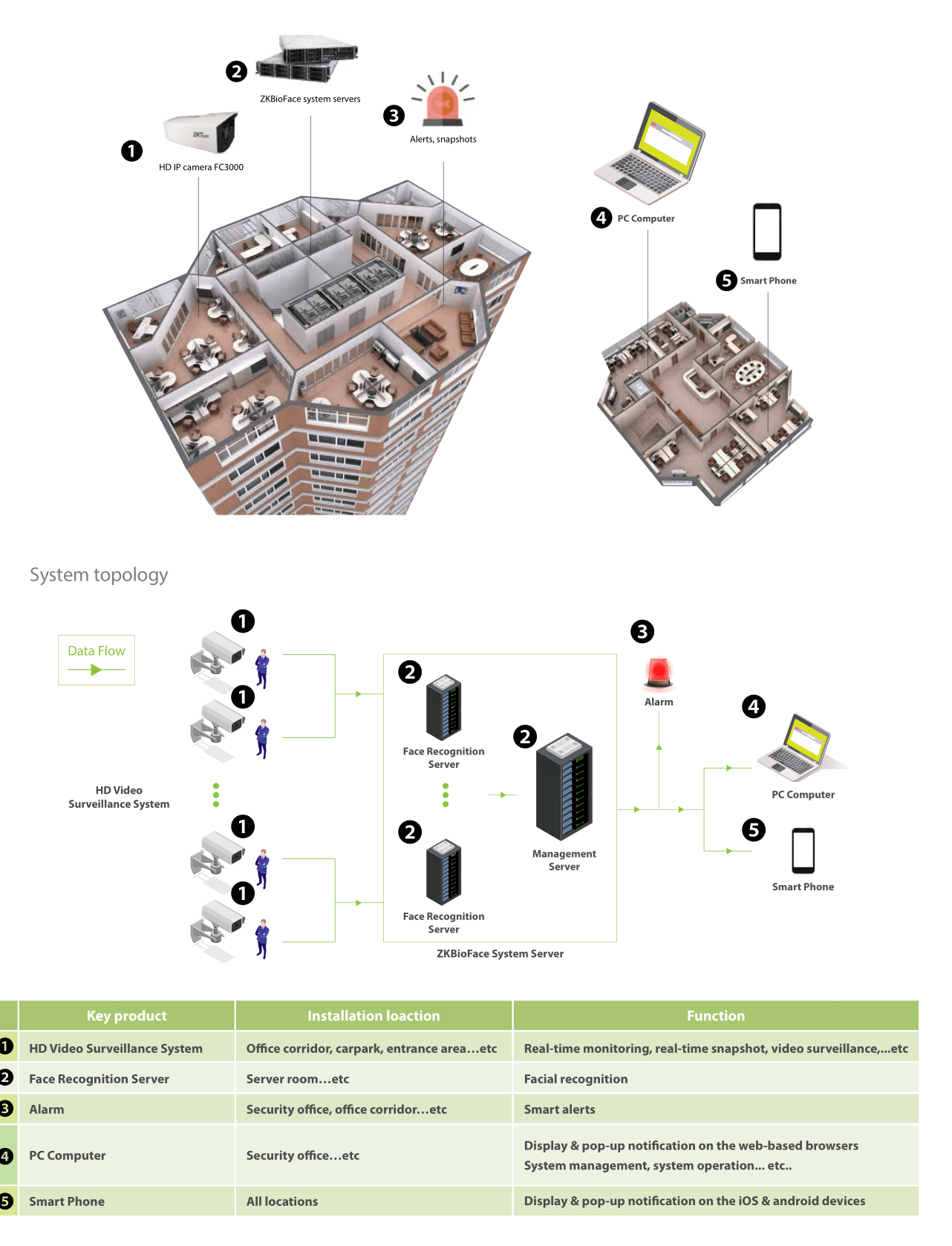 2 ZKBioFace system servers

3 Alerts, snapshots

1 HD IP camera FC3000

4 PC Computer

5 Smart Phone

System topology

Data Flow

1
1
HD Video Surveillance System
1
1

2 Face Recognition Server
2 Face Recognition Server
2 Management Server
ZKBioFace System Server

3 Alarm

4 PC Computer

5 Smart Phone

| | Key product | Installation loaction | Function |
|---|---|---|---|
| 1 | HD Video Surveillance System | Office corridor, carpark, entrance area…etc | Real-time monitoring, real-time snapshot, video surveillance,...etc |
| 2 | Face Recognition Server | Server room…etc | Facial recognition |
| 3 | Alarm | Security office, office corridor…etc | Smart alerts |
| 4 | PC Computer | Security office…etc | Display & pop-up notification on the web-based browsers System management, system operation... etc.. |
| 5 | Smart Phone | All locations | Display & pop-up notification on the iOS & android devices |